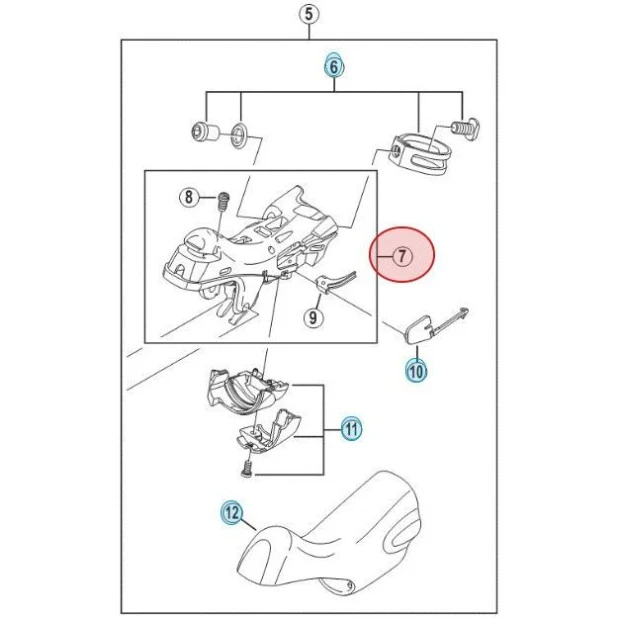 5
6
8
7
9
10
11
12