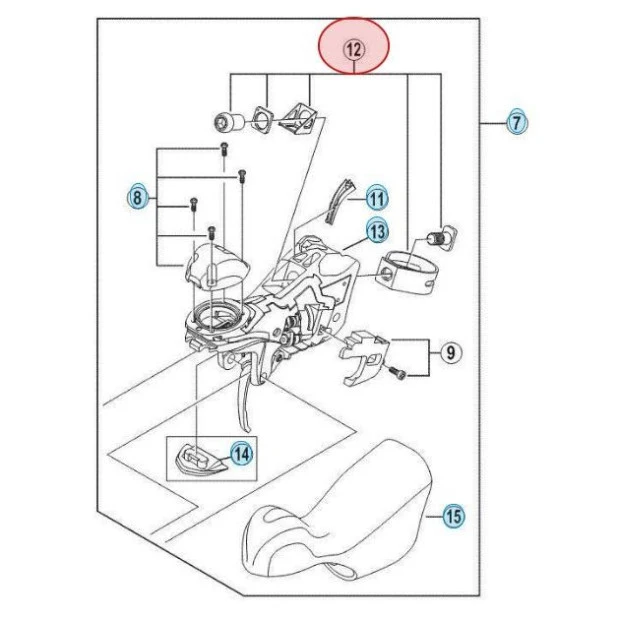 12
7
8
11
13
9
14
15